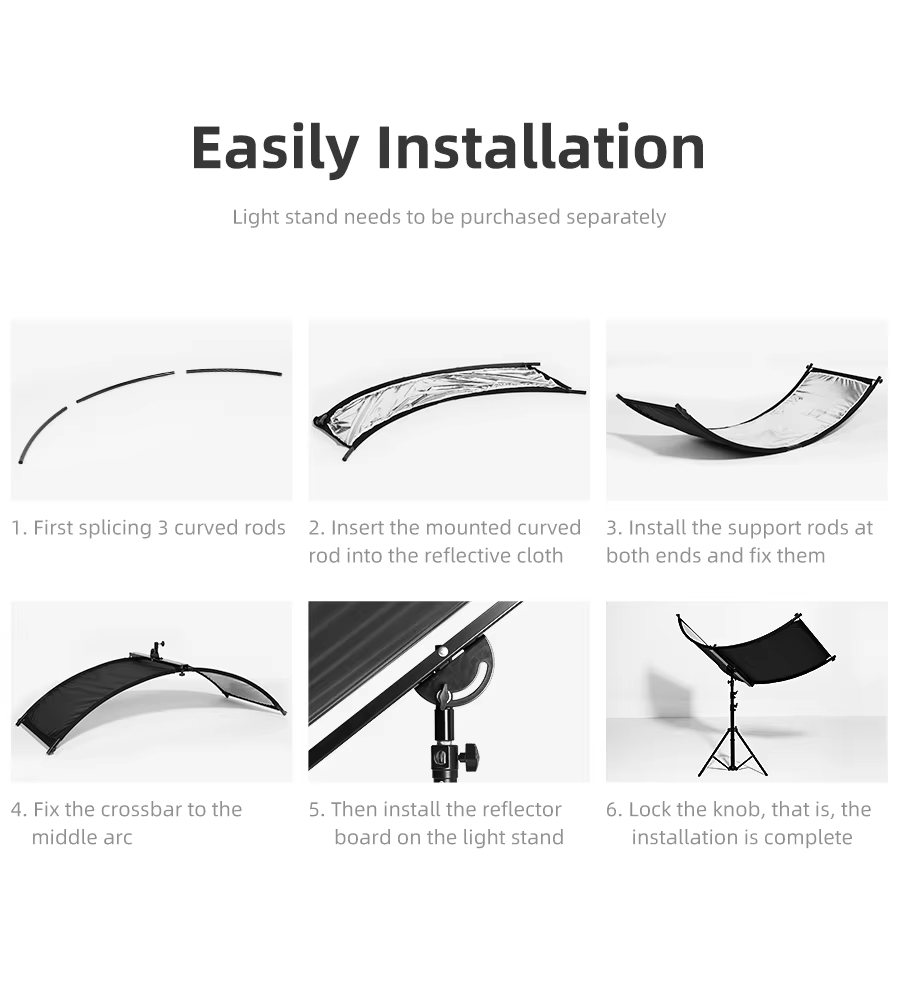 Easily Installation

Light stand needs to be purchased separately

1. First splicing 3 curved rods

2. Insert the mounted curved rod into the reflective cloth

3. Install the support rods at both ends and fix them

4. Fix the crossbar to the middle arc

5. Then install the reflector board on the light stand

6. Lock the knob, that is, the installation is complete